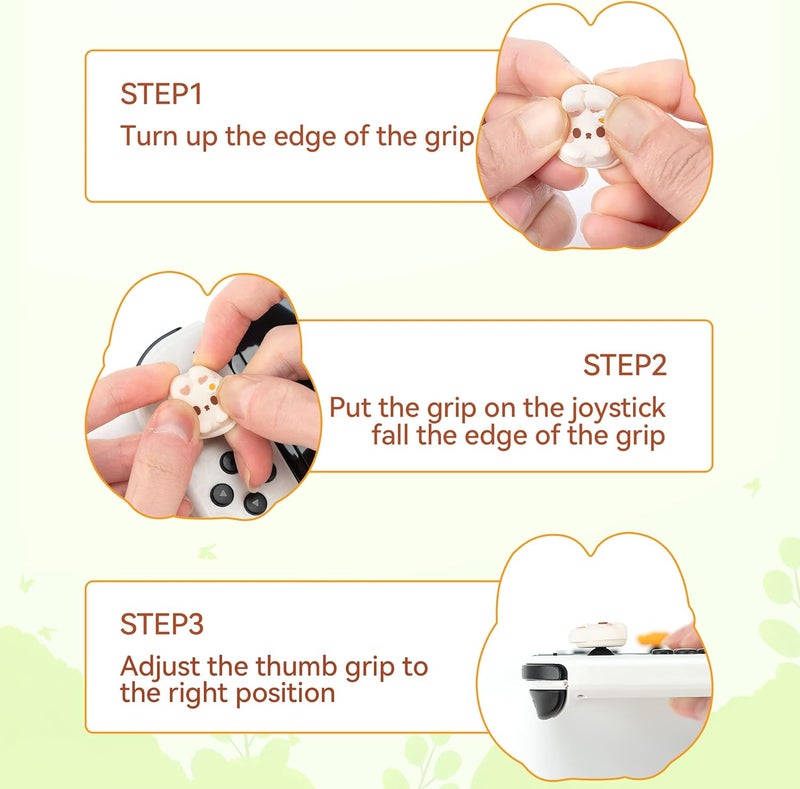 STEP1
Turn up the edge of the grip

STEP2
Put the grip on the joystick fall the edge of the grip

STEP3
Adjust the thumb grip to the right position